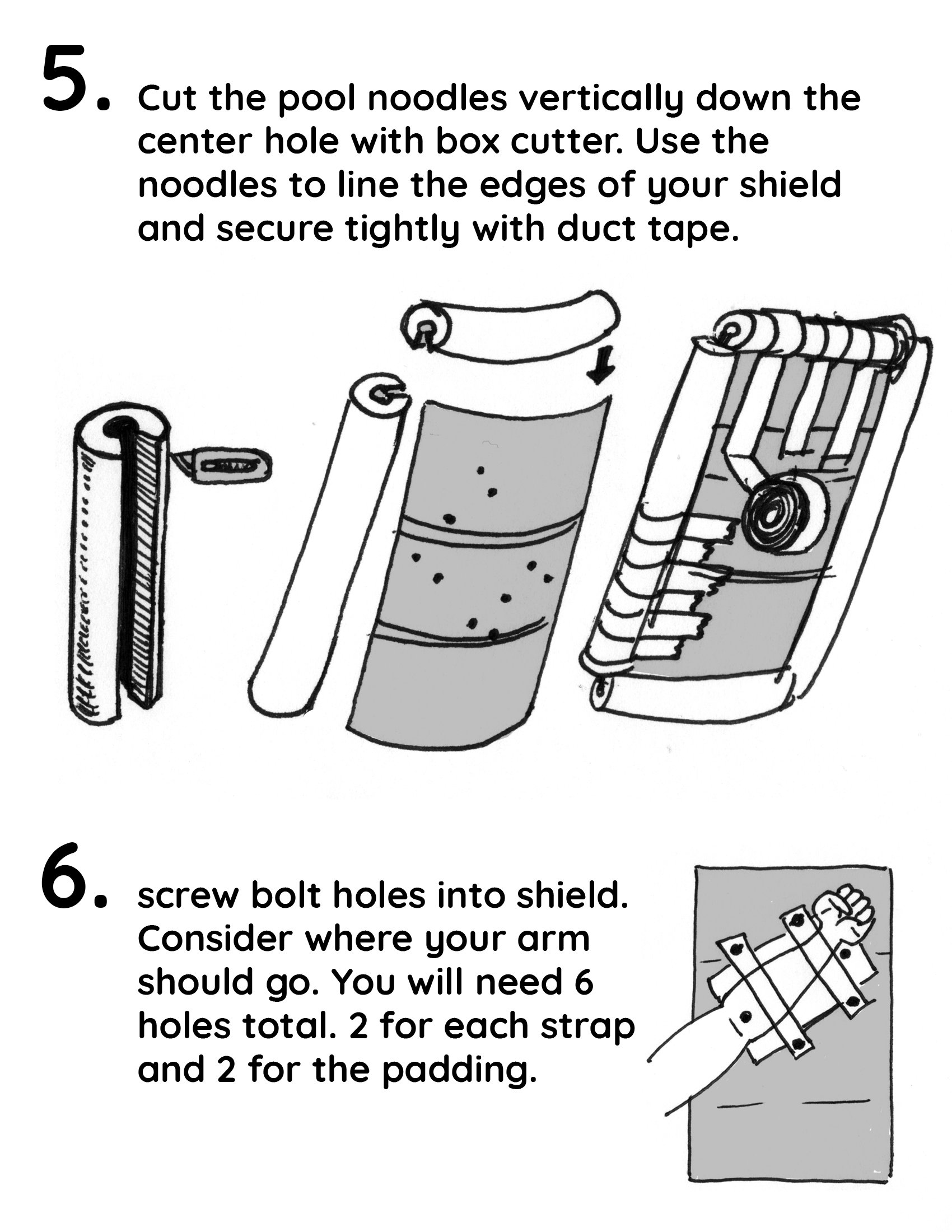 5. Cut the pool noodles vertically down the center hole with box cutter. Use the noodles to line the edges of your shield and secure tightly with duct tape.

6. screw bolt holes into shield. Consider where your arm should go. You will need 6 holes total. 2 for each strap and 2 for the padding.