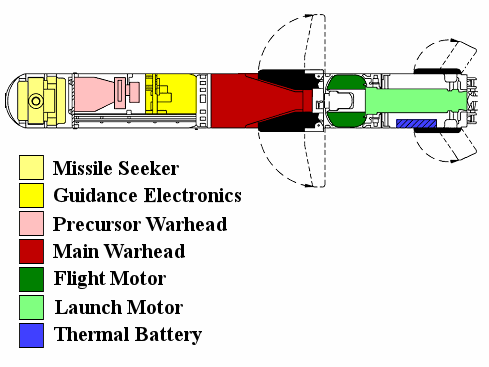 Missile Seeker
Guidance Electronics
Precursor Warhead
Main Warhead
Flight Motor
Launch Motor
Thermal Battery