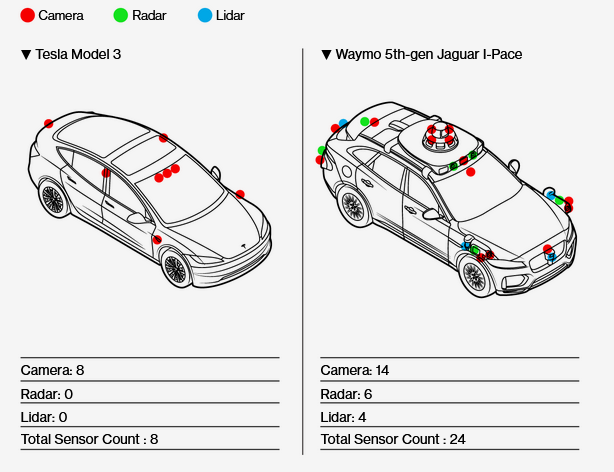 Camera Radar Lidar

▼ Tesla Model 3

Camera: 8

Radar: 0

Lidar: 0

Total Sensor Count : 8

▼ Waymo 5th-gen Jaguar I-Pace

Camera: 14

Radar: 6

Lidar: 4

Total Sensor Count : 24