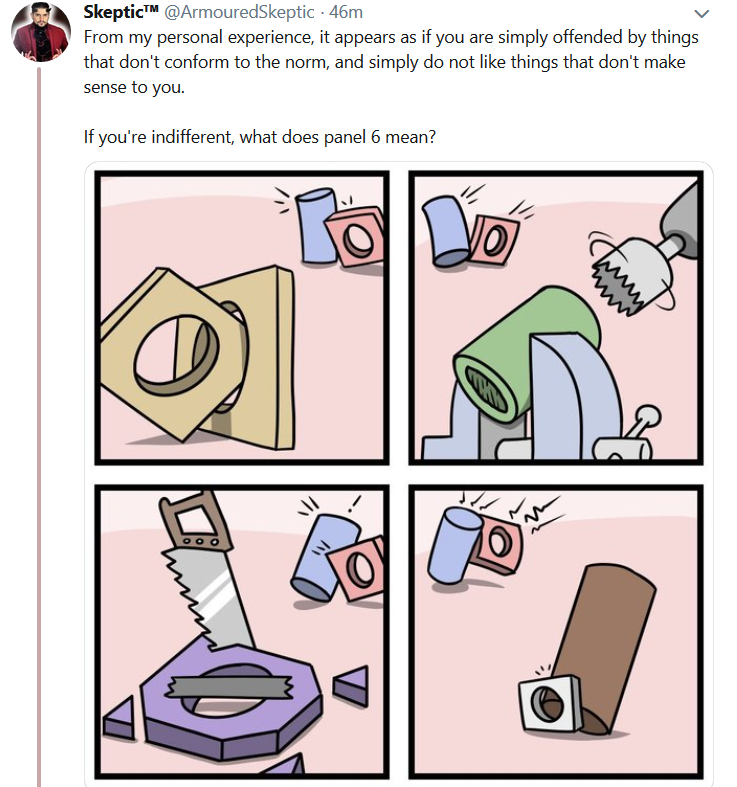 Skeptic™ @ArmouredSkeptic · 46m

From my personal experience, it appears as if you are simply offended by things that don't conform to the norm, and simply do not like things that don't make sense to you.

If you're indifferent, what does panel 6 mean?