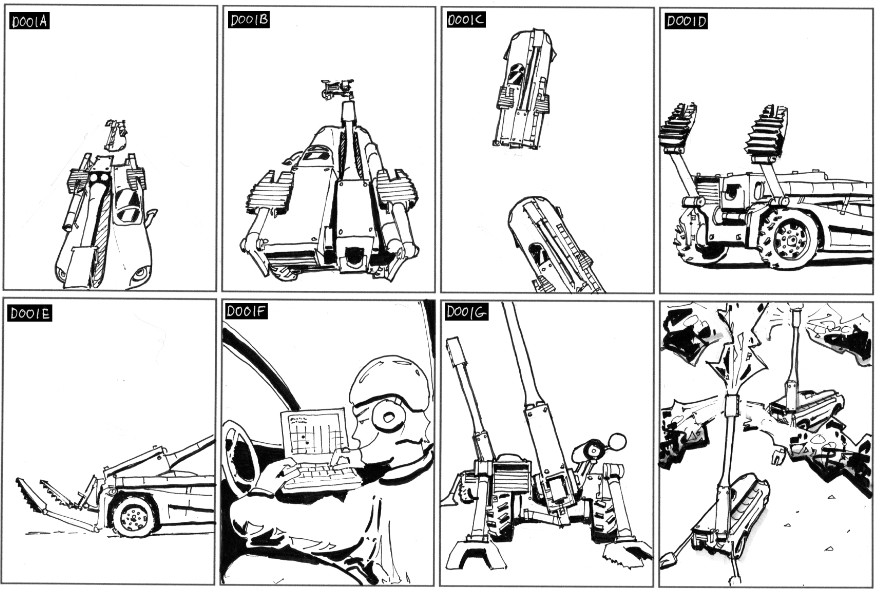 D001A

D001B

D001C

D001D

D001E

D001F

D001G