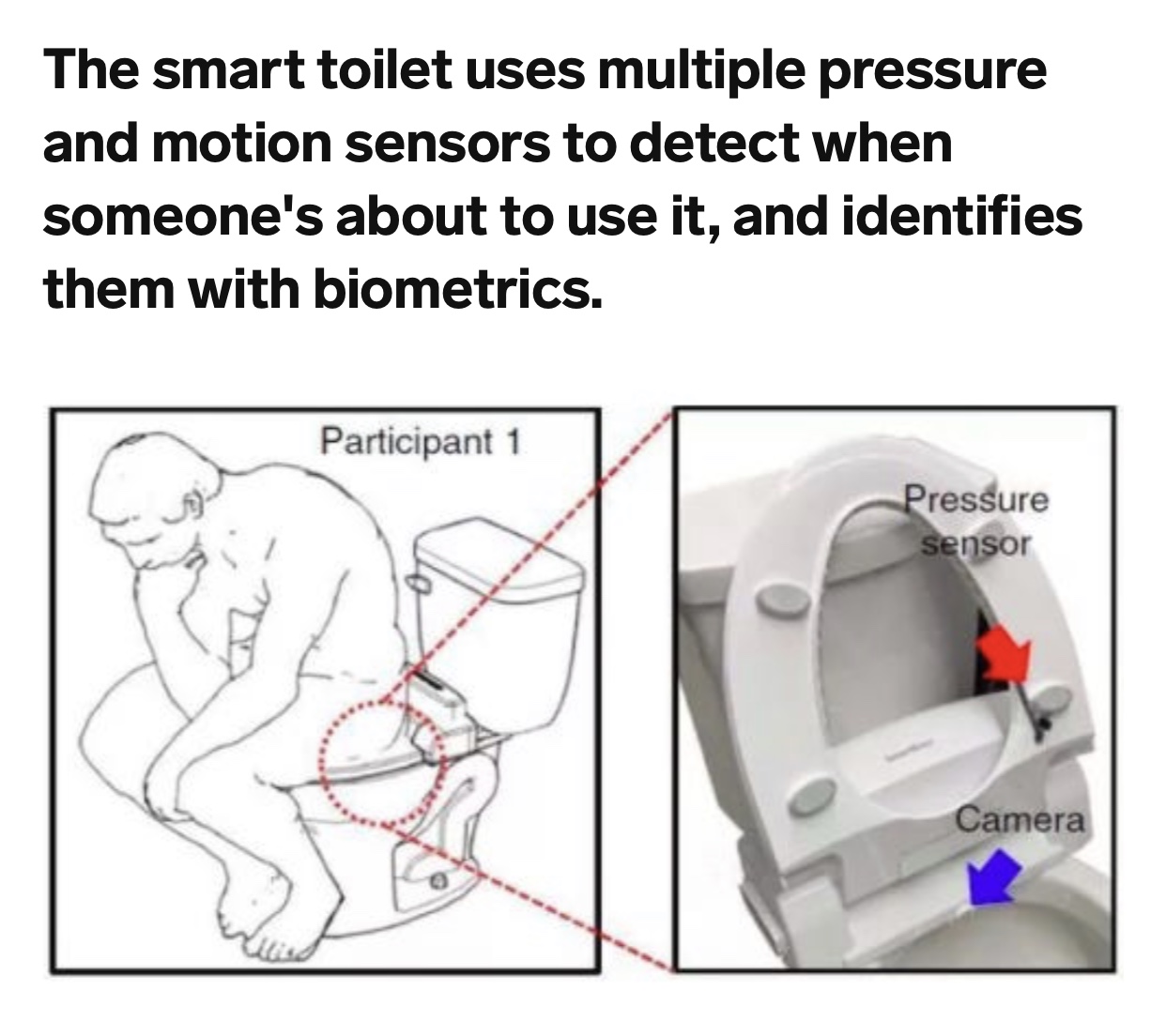 The smart toilet uses multiple pressure and motion sensors to detect when someone's about to use it, and identifies them with biometrics.

Participant 1

Pressure sensor

Camera