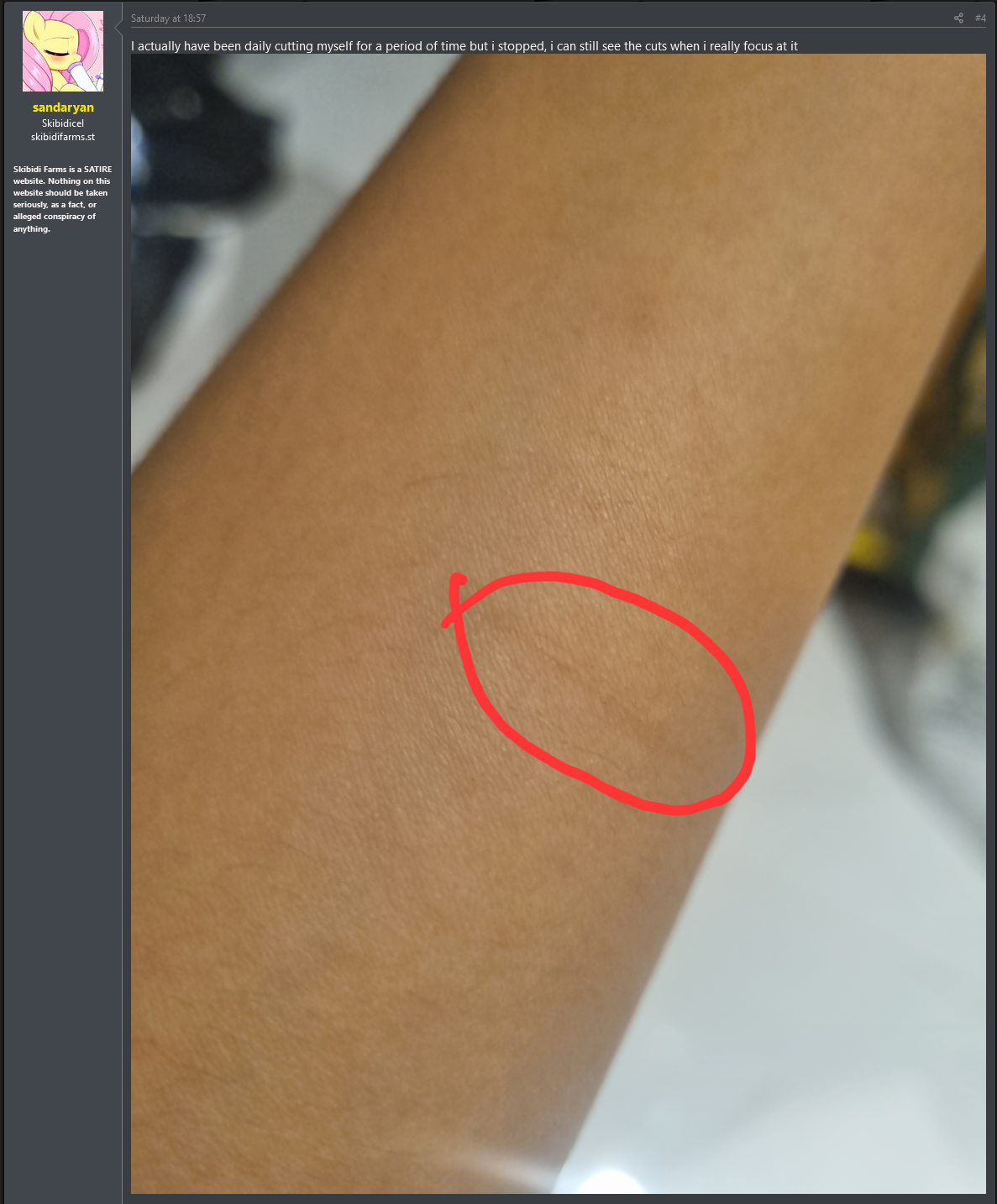 sandaryan
Skibidicel
skibidifarms.st

Skibidi Farms is a SATIRE website. Nothing on this website should be taken seriously, as a fact, or alleged conspiracy of anything.

Saturday at 18:57

#4

I actually have been daily cutting myself for a period of time but i stopped, i can still see the cuts when i really focus at it