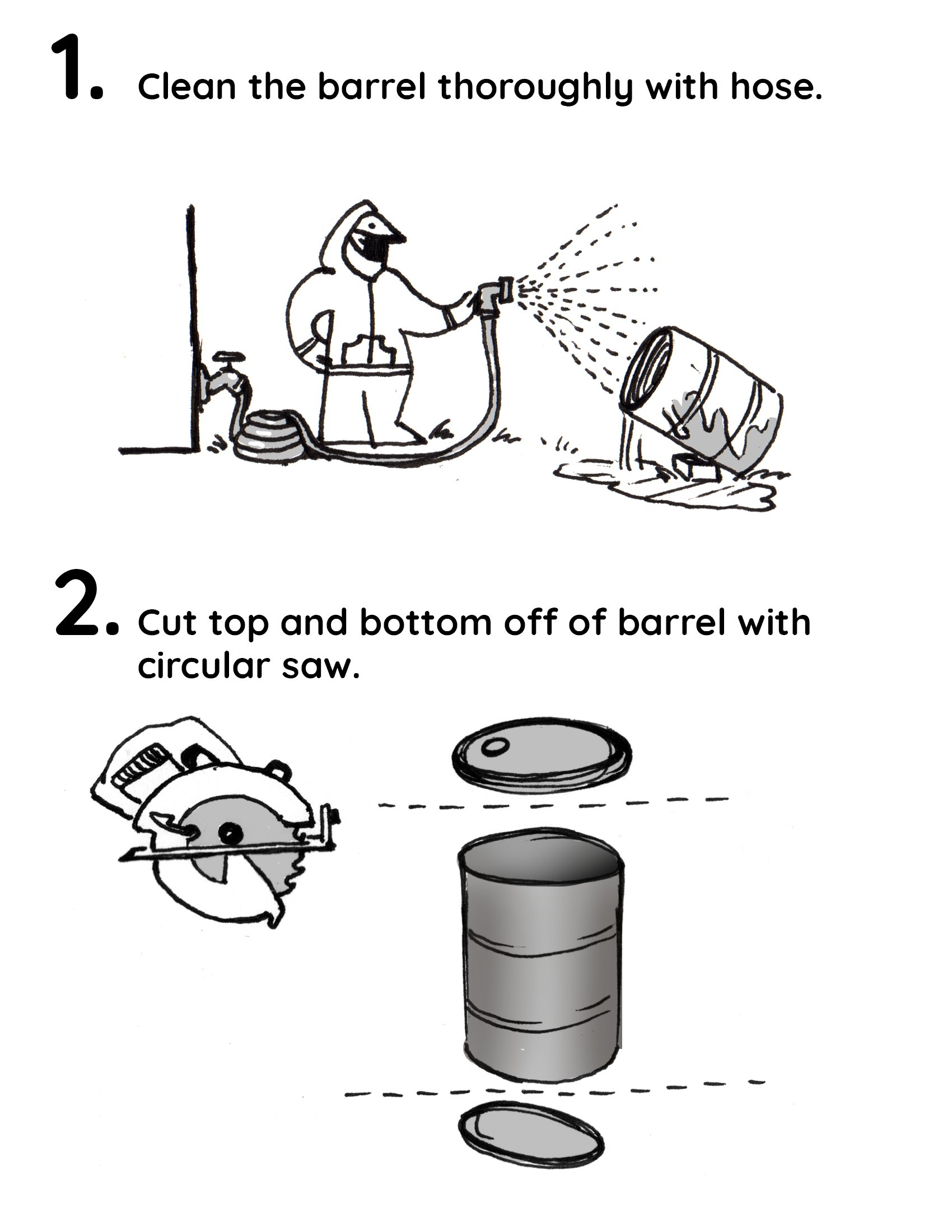 1. Clean the barrel thoroughly with hose.

2. Cut top and bottom off of barrel with circular saw.